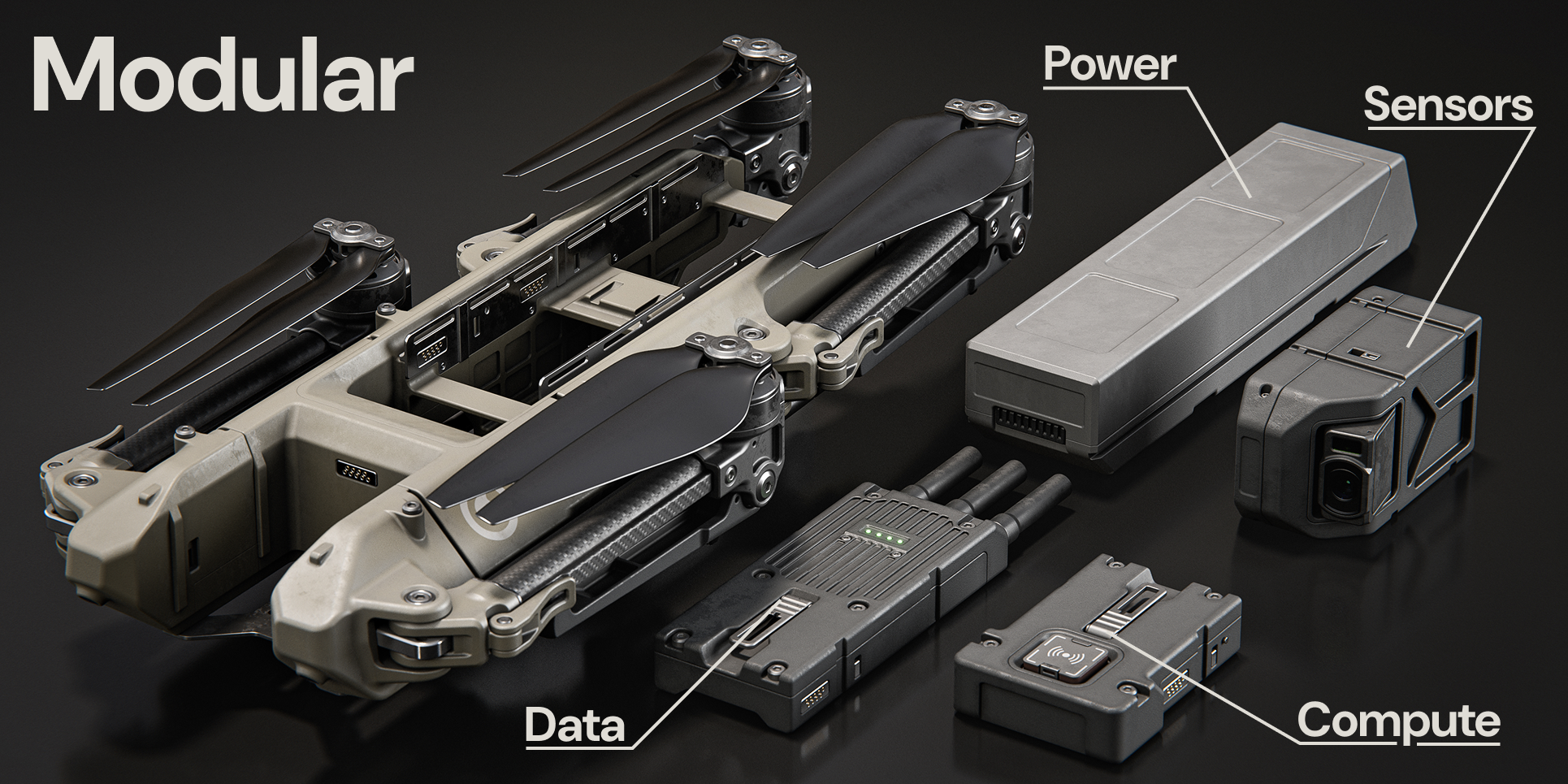 Modular

Power

Sensors

Data

Compute